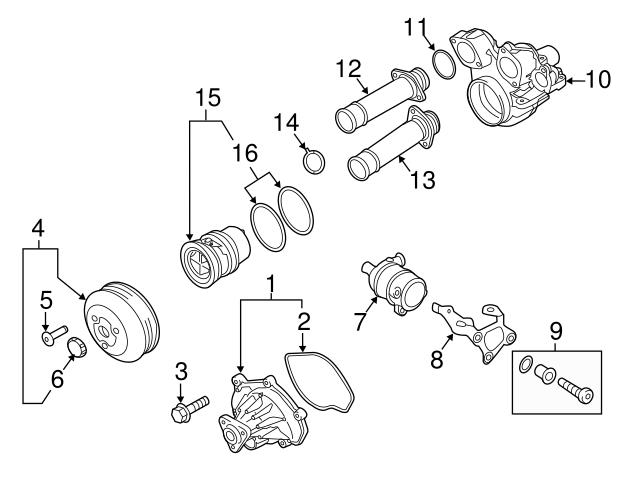 11
12
10
15
14
16
13
4
5
6
1
2
7
8
9
3