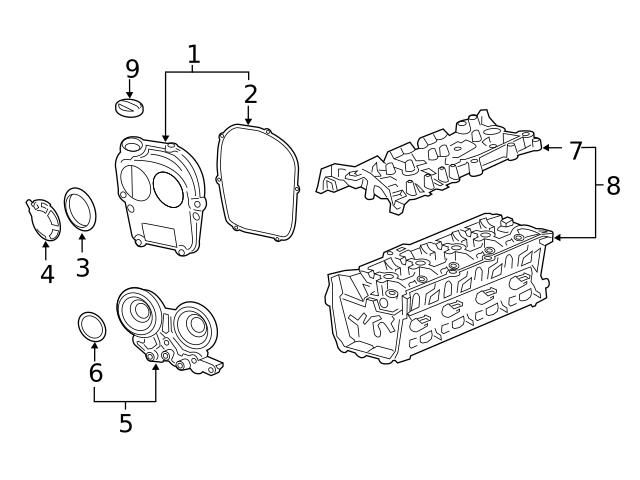 9
1
2
7
8
4
3
6
5