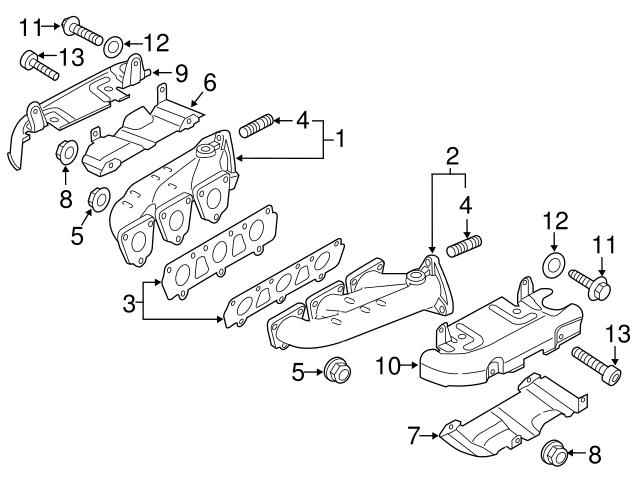 11
12
13
9
6
4
1
8
5
2
4
12
11
3
13
5
10
7
8