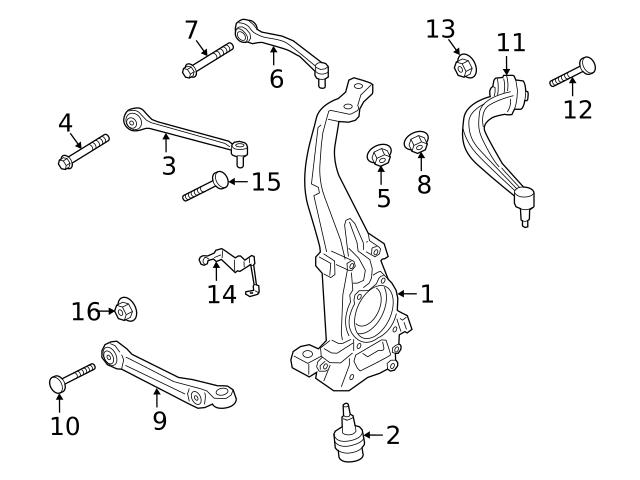 7
6
13
11
12
4
3
15
5
8
14
1
16
10
9
2