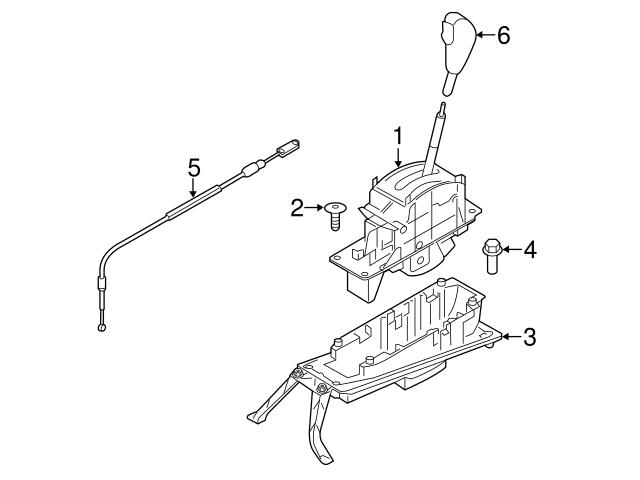 6
1
5
2
4
3