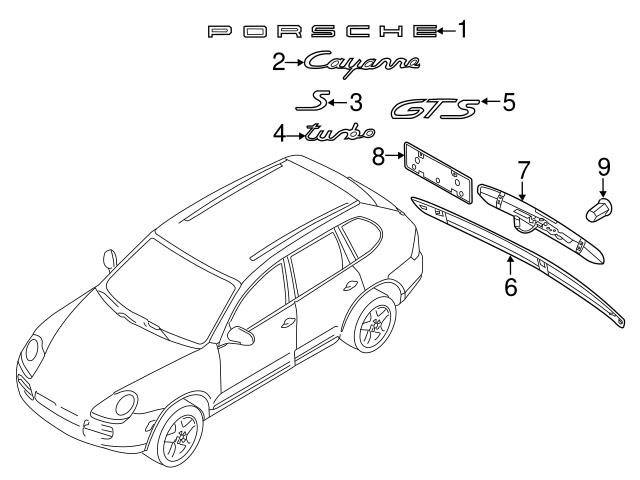 PORSCHE 1
2 Cayenne
S 3
GTS 5
4 turbo
8
7
9
6