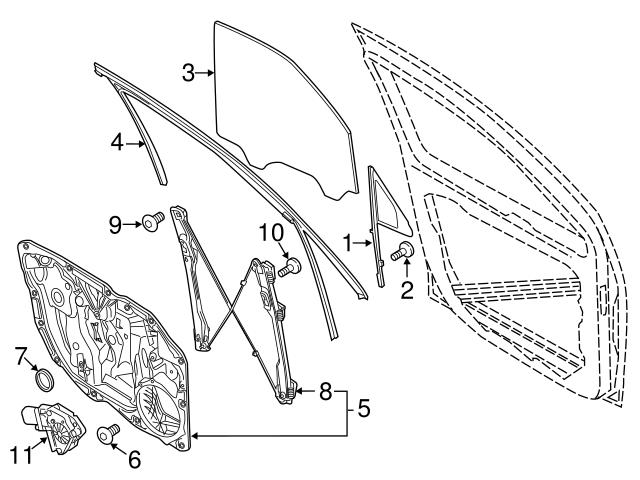 3
4
9
10
1
2
7
8
5
11
6