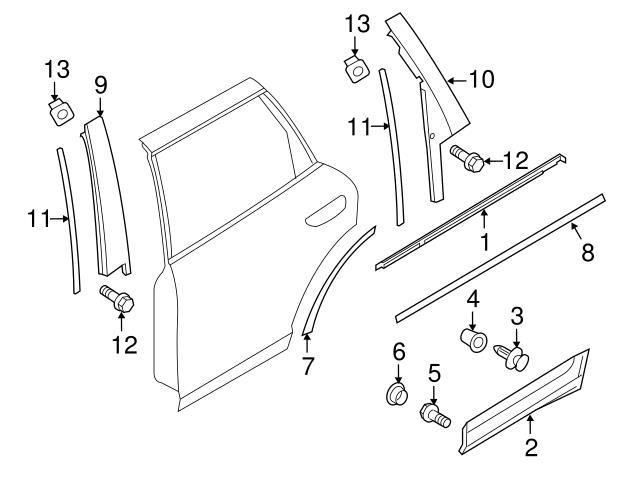 13
9
11
12
13
10
11
12
1
8
7
4
3
6
5
2