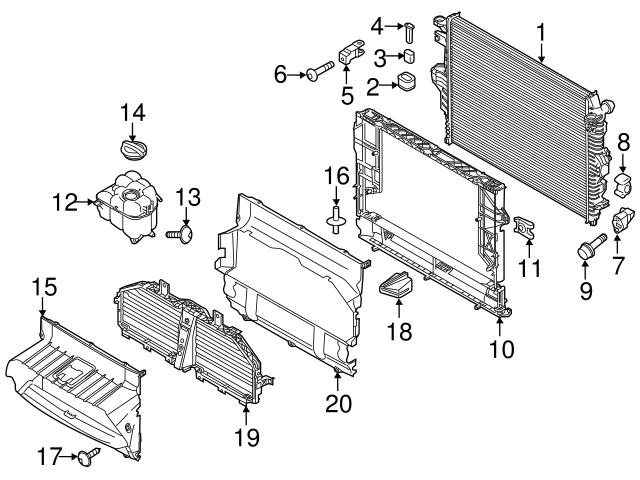 4
1
3
6
5
2
14
8
16
12
13
11
7
9
15
18
10
20
19
17