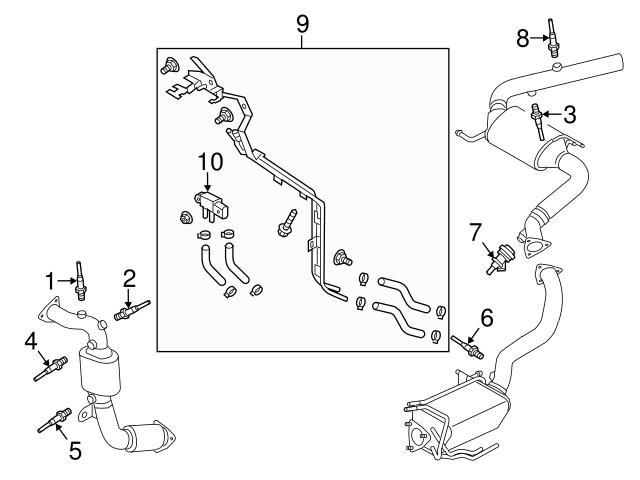 9
8
3
10
7
1
2
4
6
5