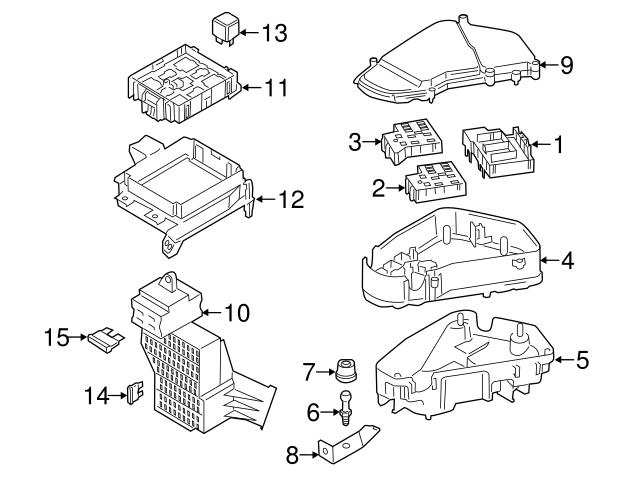 13
11
12
10
15
14
9
3
1
2
4
5
7
6
8