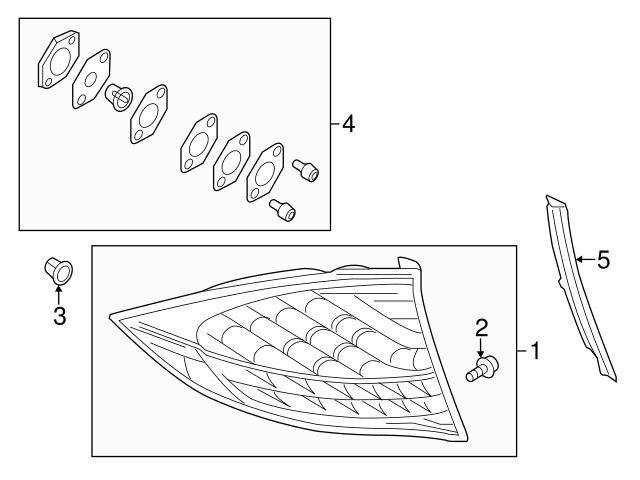 4
5
3
2
1