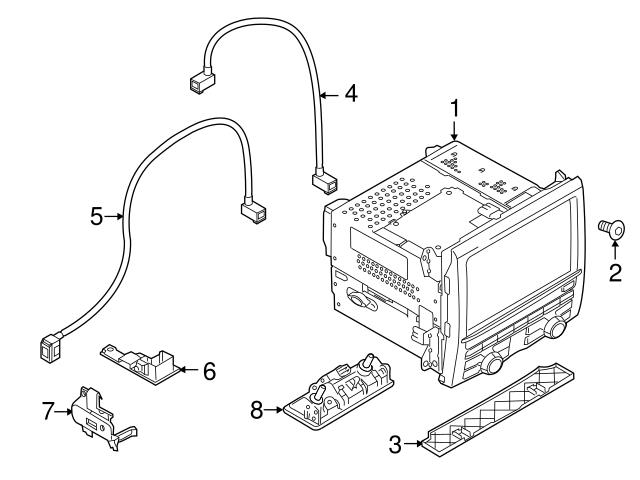 4
1
5
2
6
7
8
3