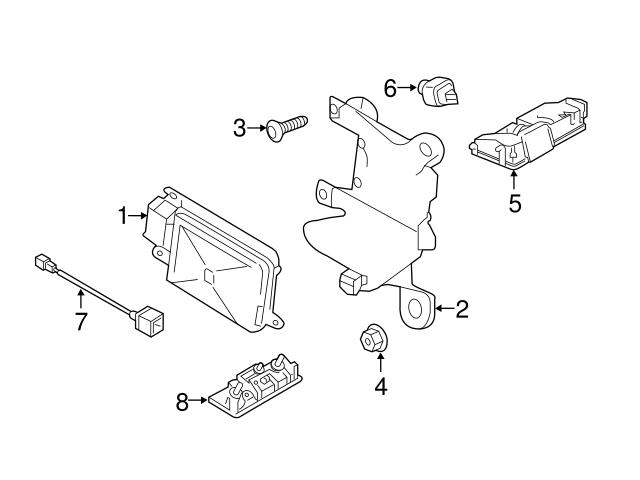 6
3
5
1
7
2
4
8