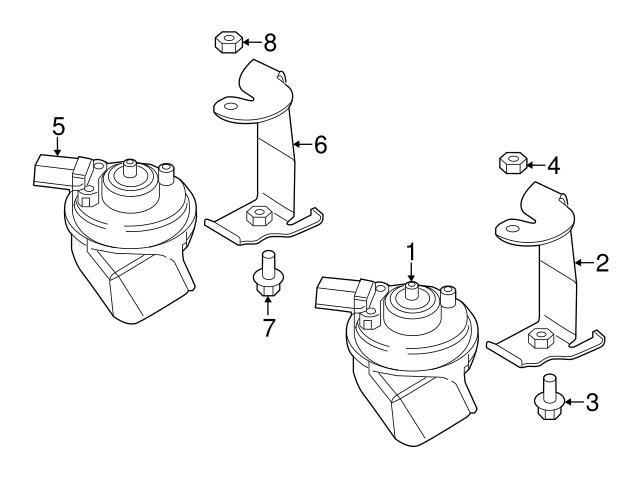 8
5
6
4
1
2
7
3