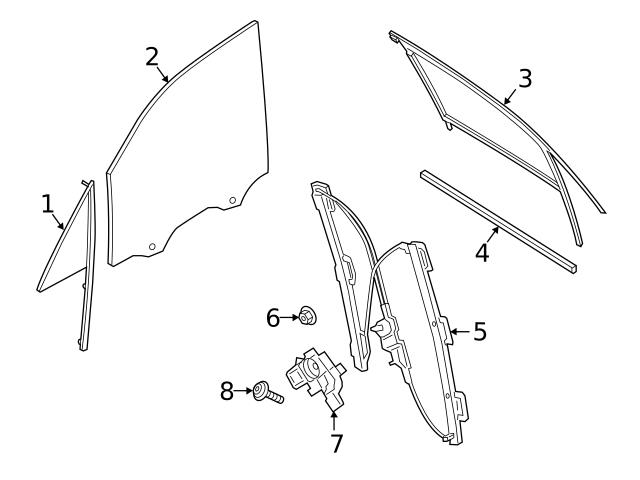 2
3
1
4
6
5
8
7