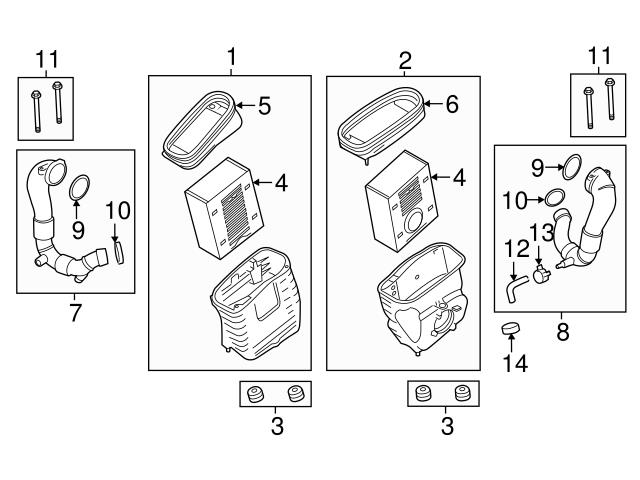 11
1
2
11
5
6
4
4
9
10
9
10
13
12
7
8
14
3
3