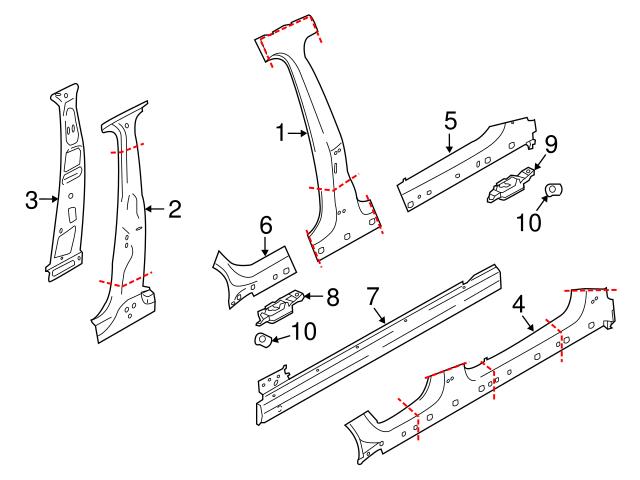 3
2
1
5
9
10
6
8
10
7
4