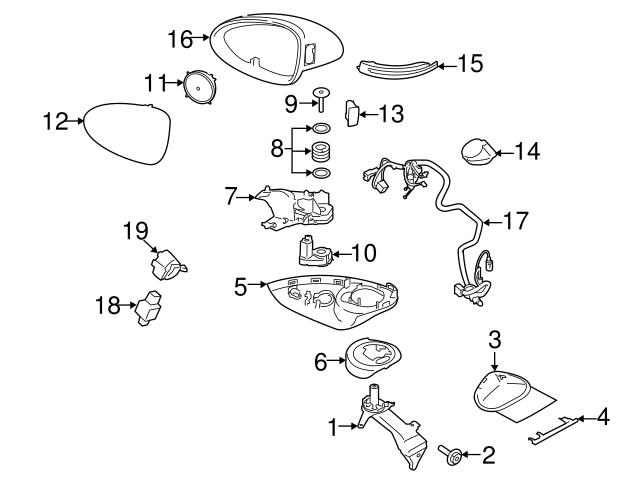 16
15
11
9
13
12
8
14
7
17
19
10
5
18
3
6
4
1
2