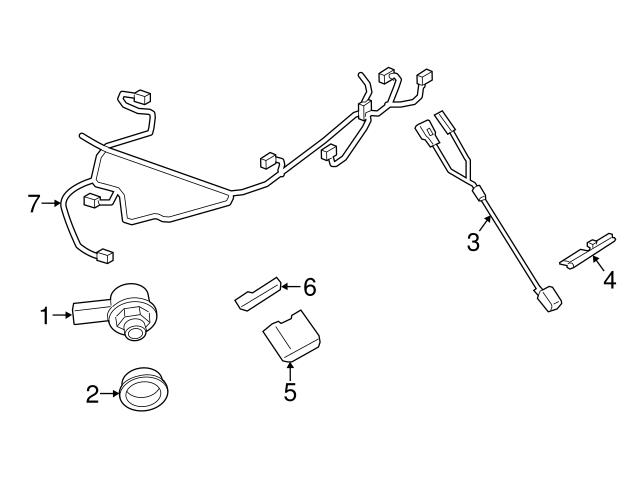 7
3
4
6
1
5
2