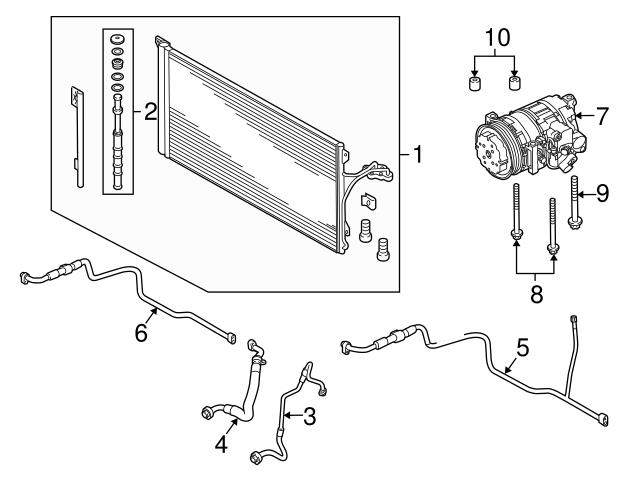 10
2
7
1
9
8
6
5
3
4