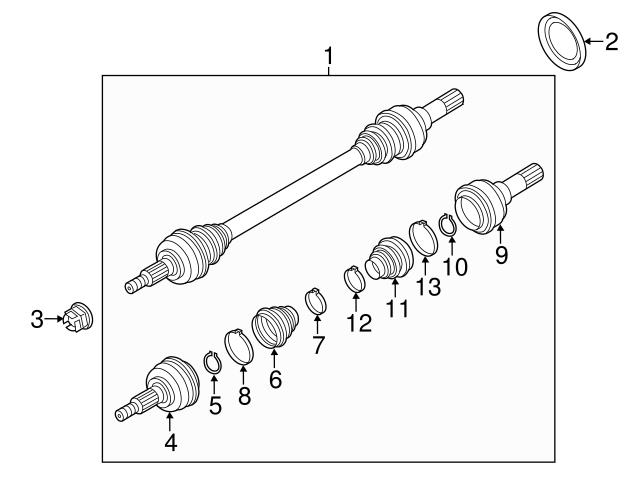 1
2
3
9
10
13
11
12
7
6
8
5
4