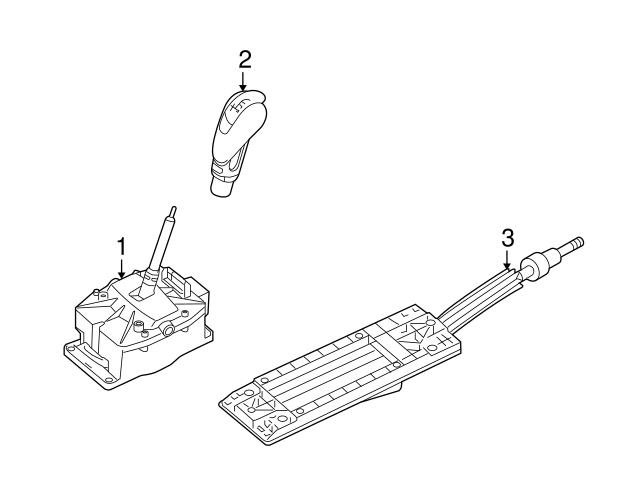 2

1

3