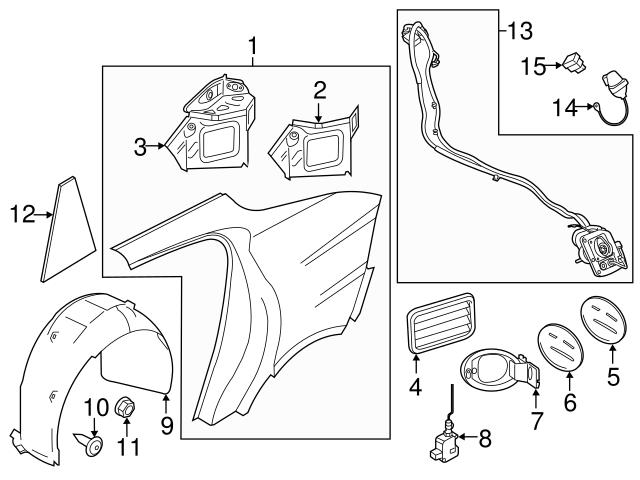 1
2
3
12
13
15
14
4
5
6
7
8
9
10
11