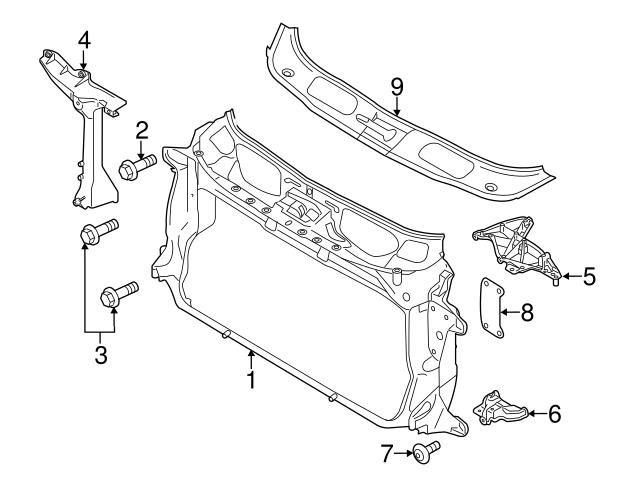 4
9
2
5
8
3
1
6
7