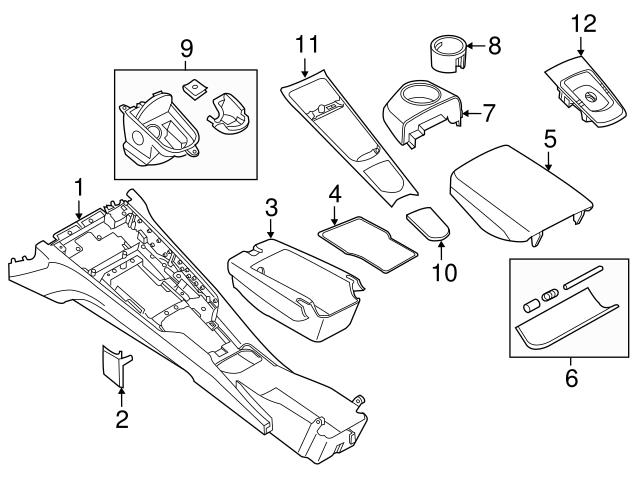 9
11
8
12
7
5
1
3
4
10
6
2