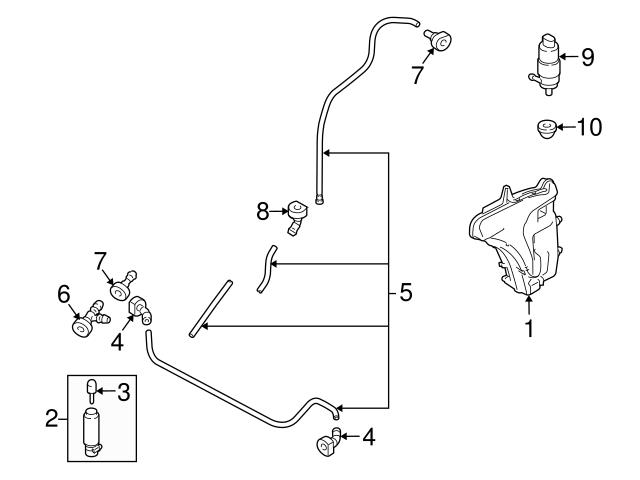 7
9
10
8
5
7
6
4
1
3
2
4