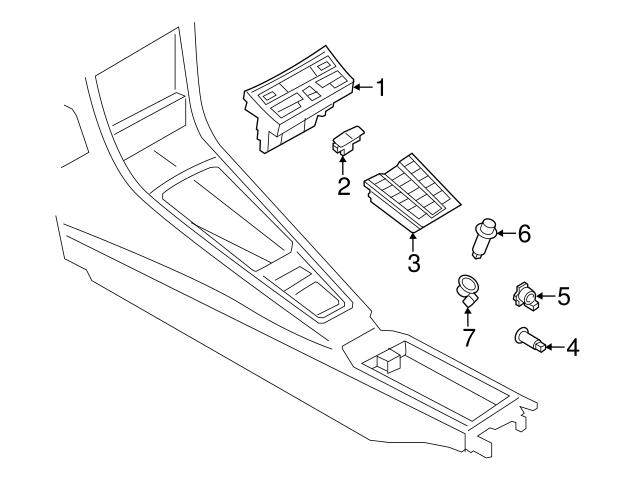 1
2
3
6
5
7
4