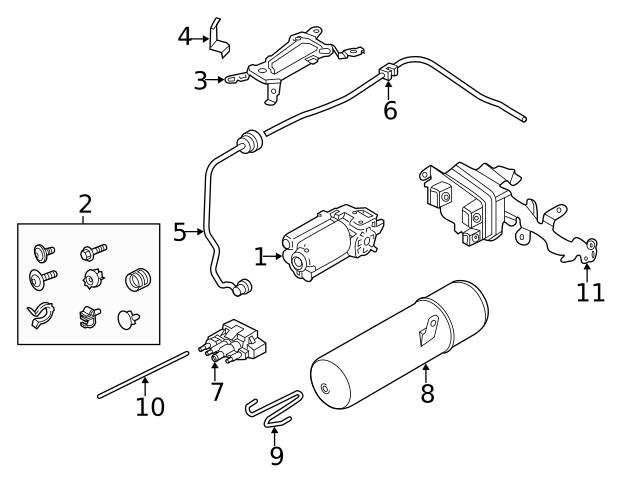 4
3
6
2
5
1
11
10
7
8
9