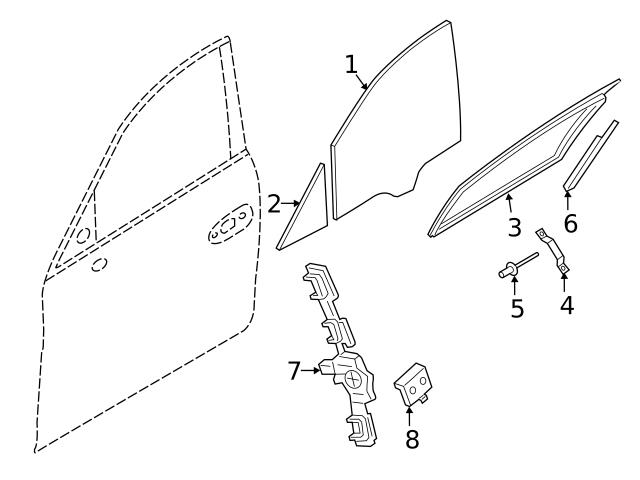 1
2
3
6
5
4
7
8