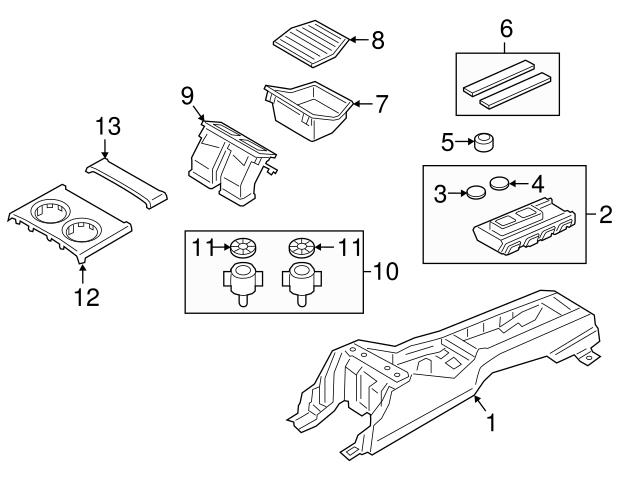 8
6
9
7
13
5
3
4
2
11
11
10
12
1