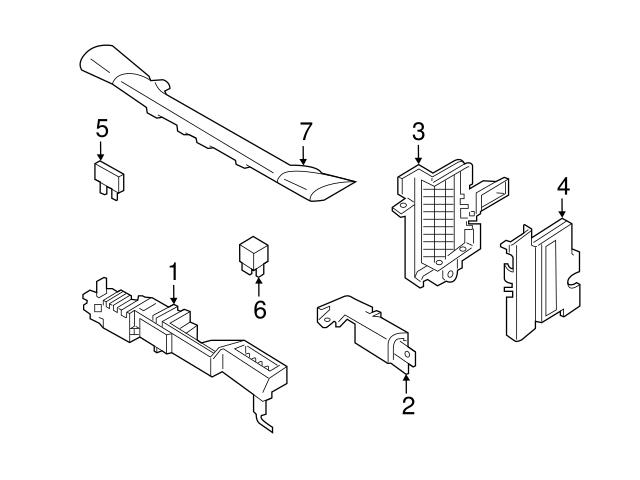 5
7
3
4
1
6
2