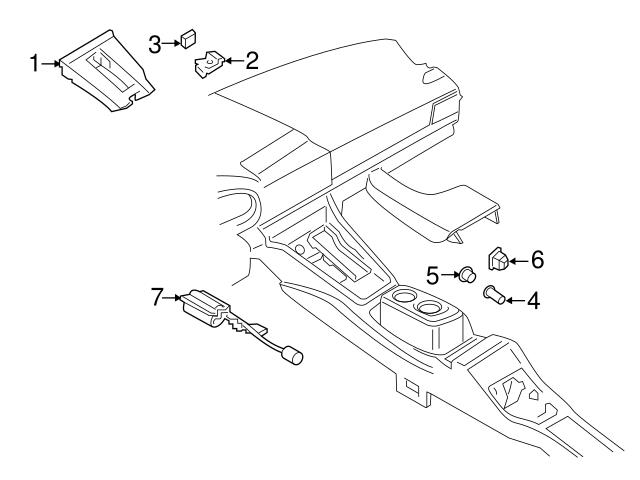 1
3
2
6
5
4
7