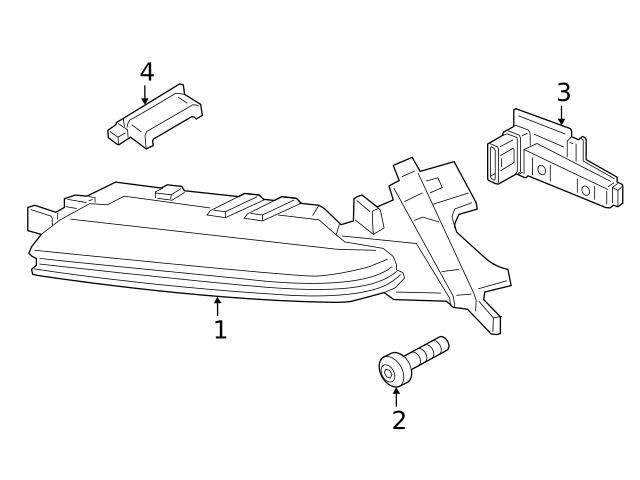 4
3
1
2