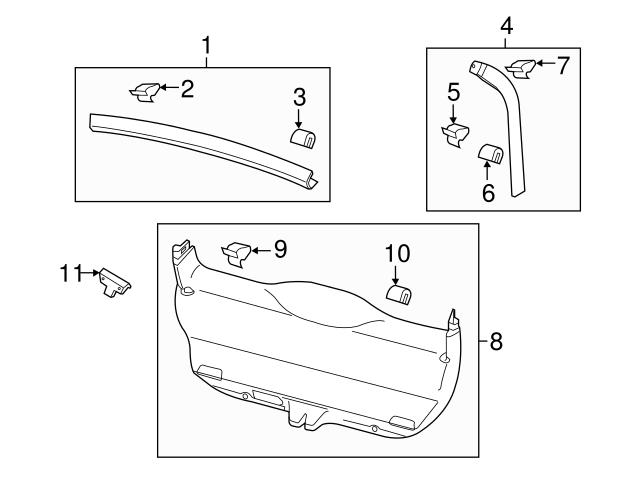 1
2
3
4
7
5
6
9
10
11
8