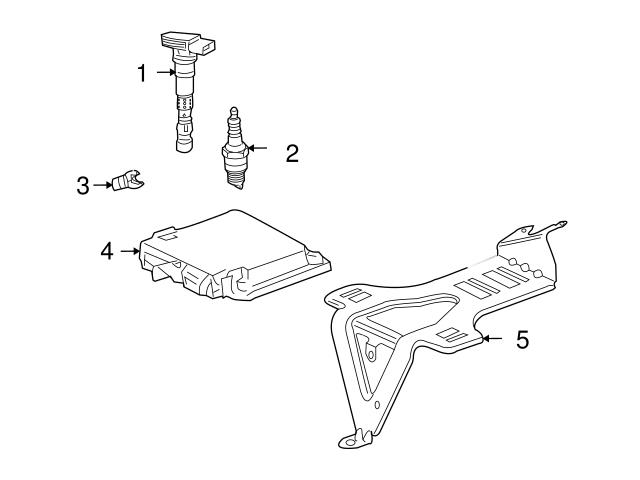 1
2
3
4
5