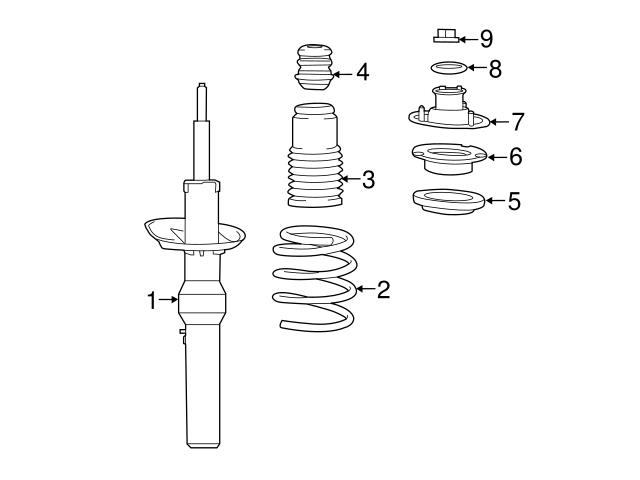 9
8
4
7
6
3
5
2
1