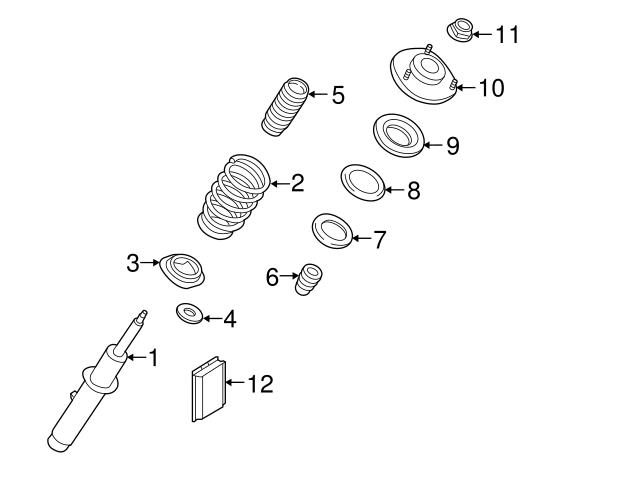 11
10
5
9
2
8
7
3
6
4
1
12