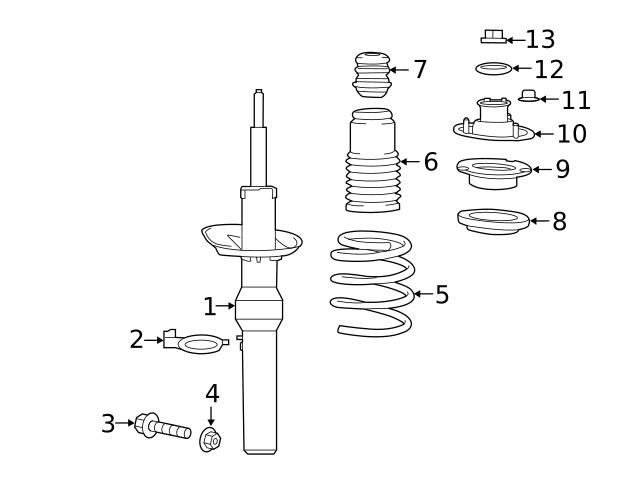 13
12
7
11
10
6
9
8
5
1
2
4
3