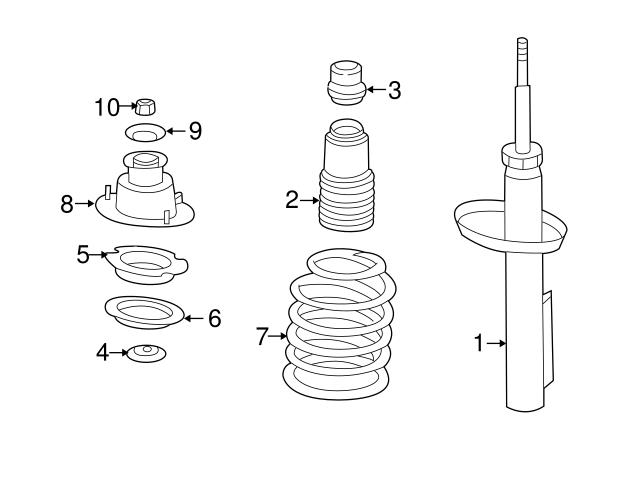 10
9
8
5
6
4
3
2
7
1