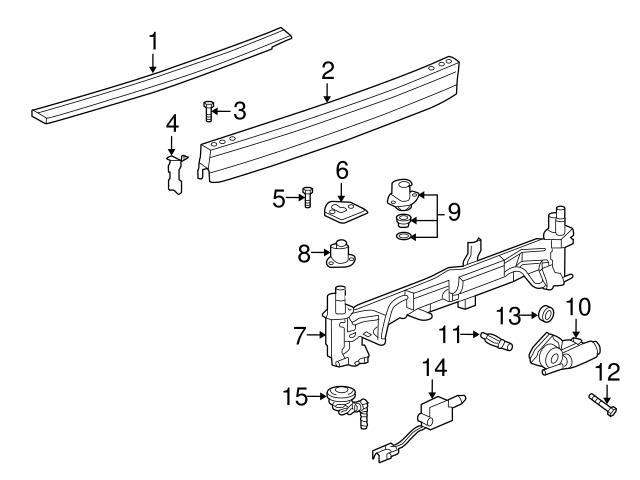 1
2
3
4
5
6
9
8
7
13
10
11
12
14
15