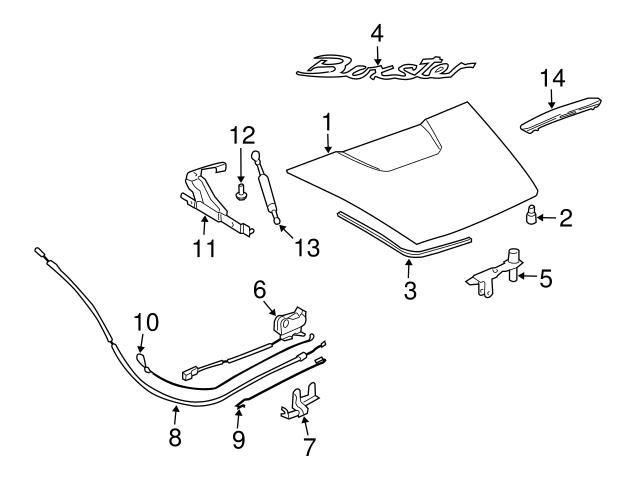 4
Boxster
14
1
12
2
11
13
3
5
6
10
8
9
7