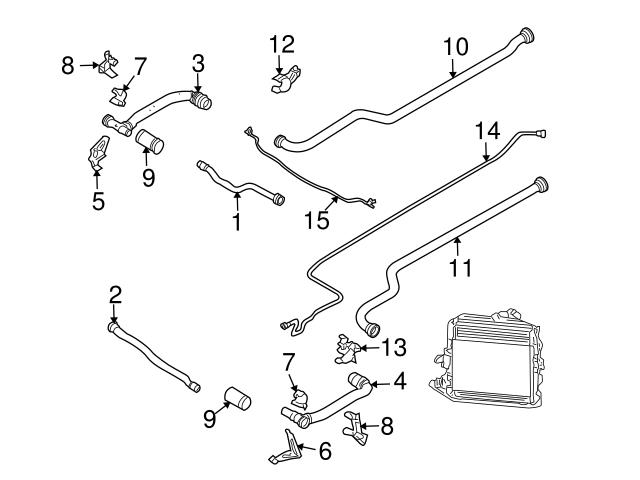 8
7
3
12
10
9
5
1
15
14
11
2
13
7
4
9
8
6