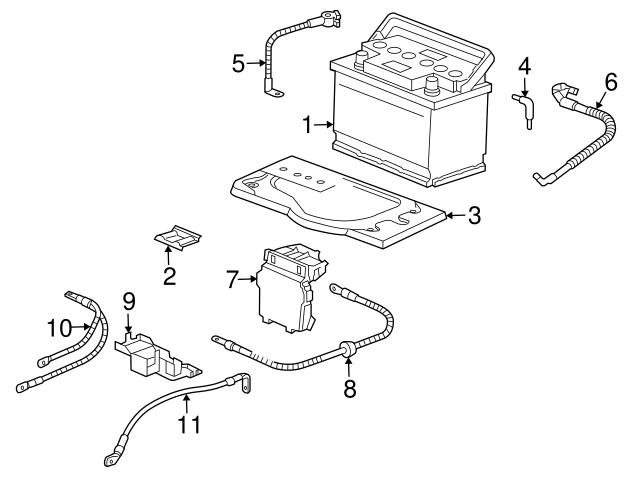 5
4
6
1
3
2
7
9
10
8
11