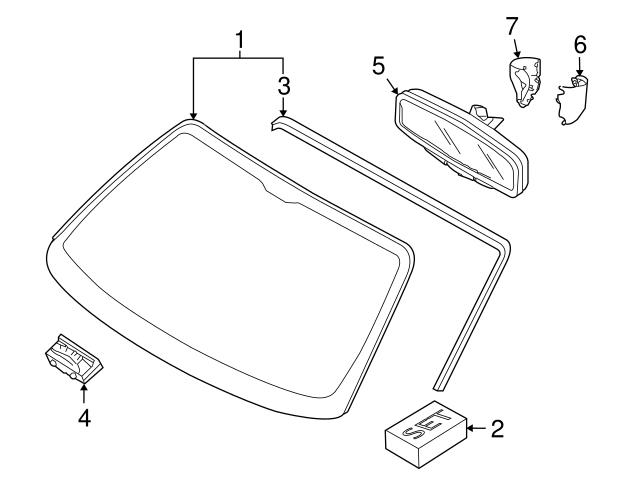 1
3
5
7
6
4
SET
2