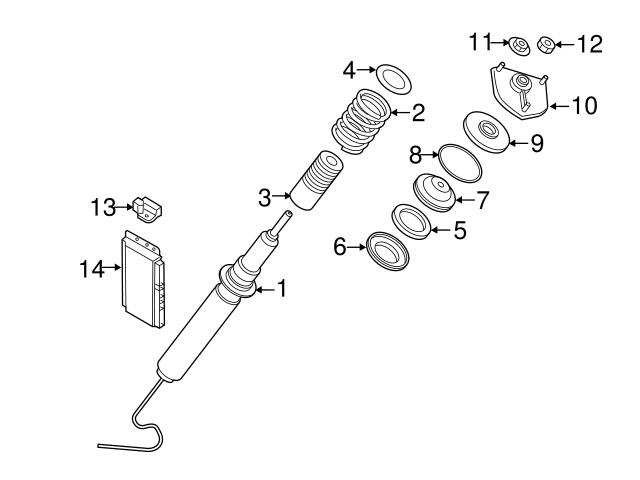 11
12
4
2
10
9
8
3
7
13
5
6
14
1