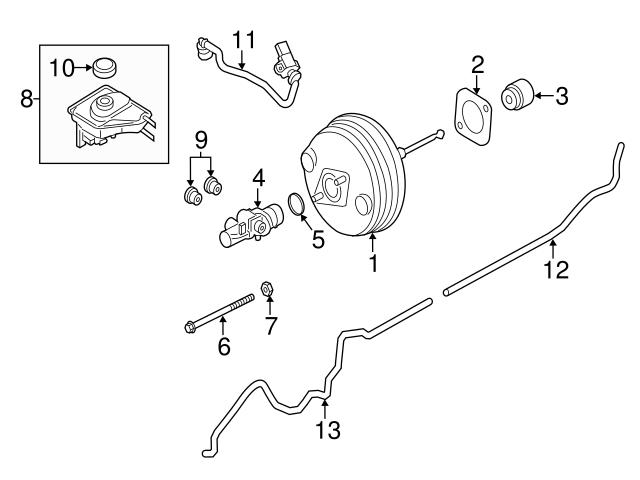 11
10
8
2
3
9
4
5
1
12
7
6
13