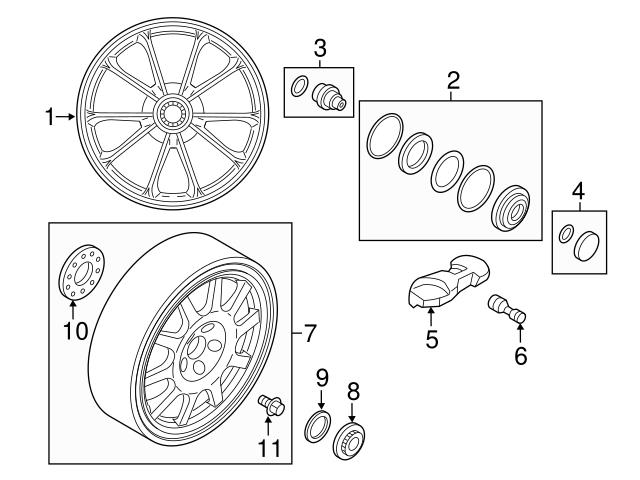 1
3
2
4
10
7
5
6
9
8
11