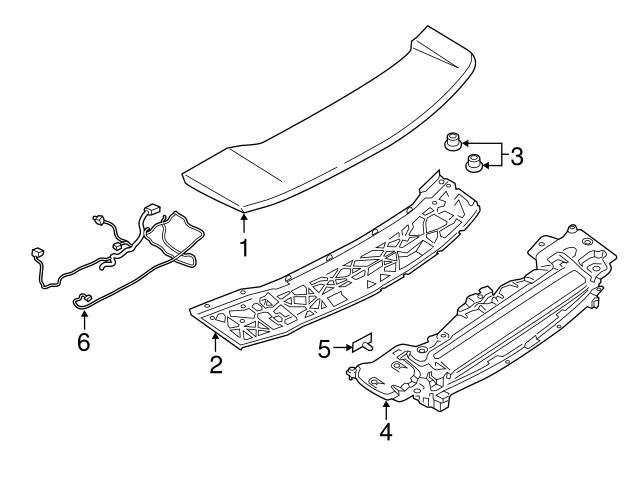 3
1
6
2
5
4