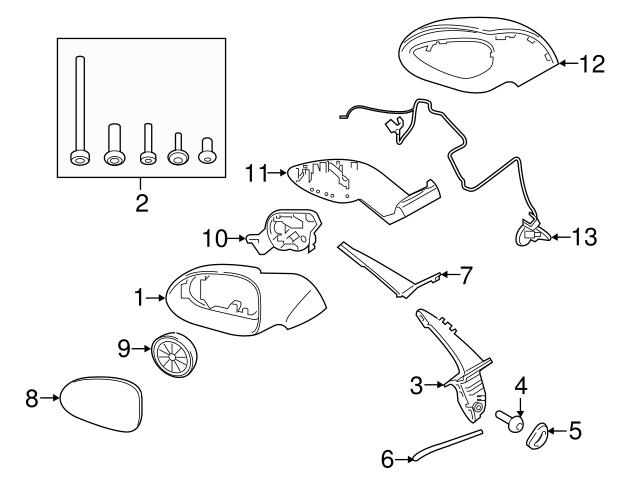 12
2
11
13
10
7
1
9
3
4
8
5
6